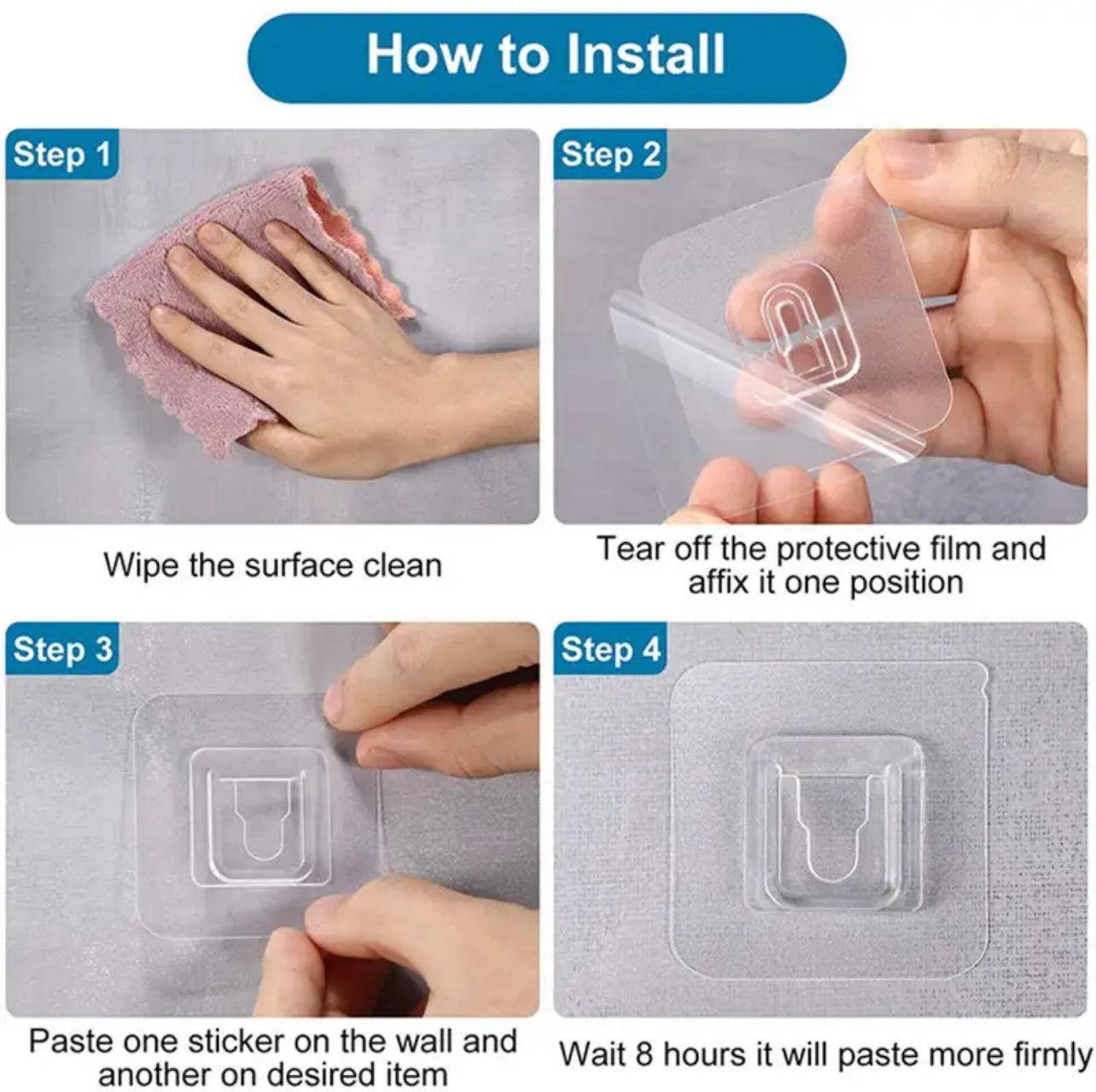 How to Install

Step 1

Wipe the surface clean

Step 2

Tear off the protective film and affix it one position

Step 3

Paste one sticker on the wall and another on desired item

Step 4

Wait 8 hours it will paste more firmly